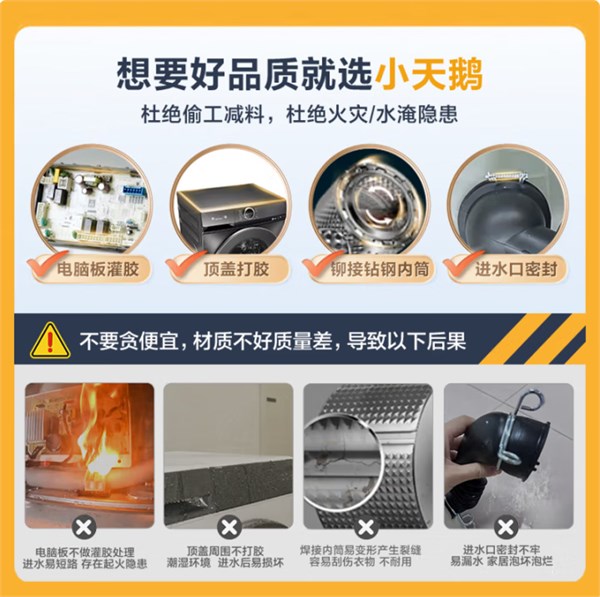 想要好品质就选小天鹅

杜绝偷工减料，杜绝火灾/水淹隐患

电脑板灌胶

顶盖打胶

铆接钻钢内筒

进水口密封

不要贪便宜，材质不好质量差，导致以下后果

电脑板不做灌胶处理
进水易短路 存在起火隐患

顶盖周围不打胶
潮湿环境 进水后易损坏

焊接内筒易变形产生裂缝
容易刮伤衣物 不耐用

进水口密封不牢
易漏水 家居泡坏泡烂